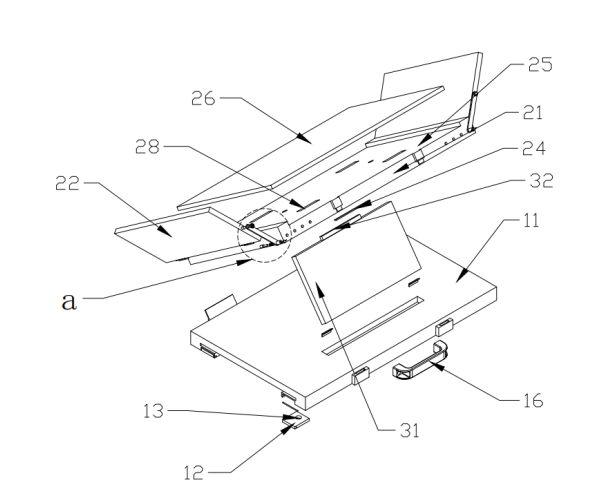 25
26
21
28
24
22
32
11
a
16
13
31
12